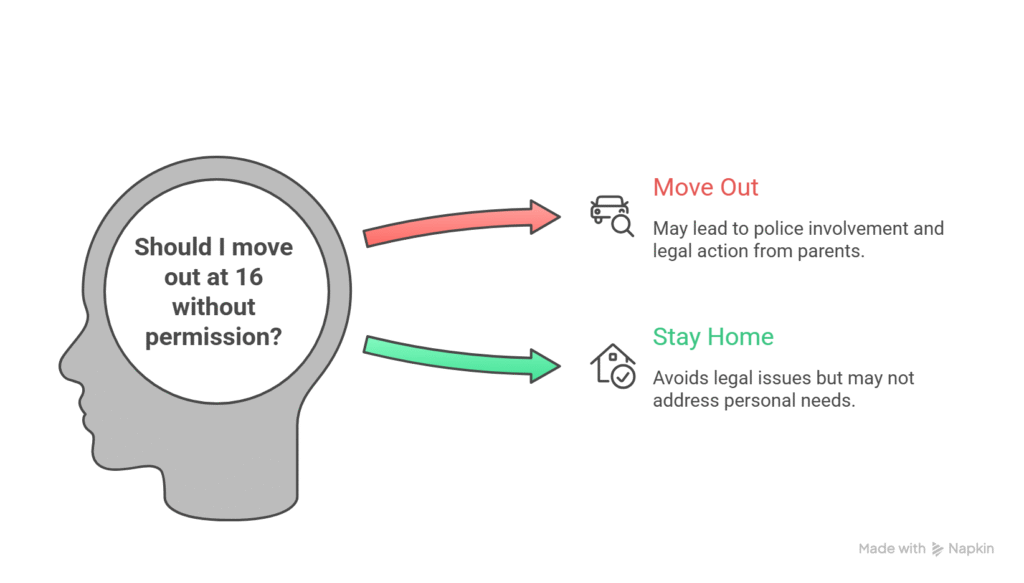 Should I move out at 16 without permission?

Move Out

May lead to police involvement and legal action from parents.

Stay Home

Avoids legal issues but may not address personal needs.

Made with Napkin